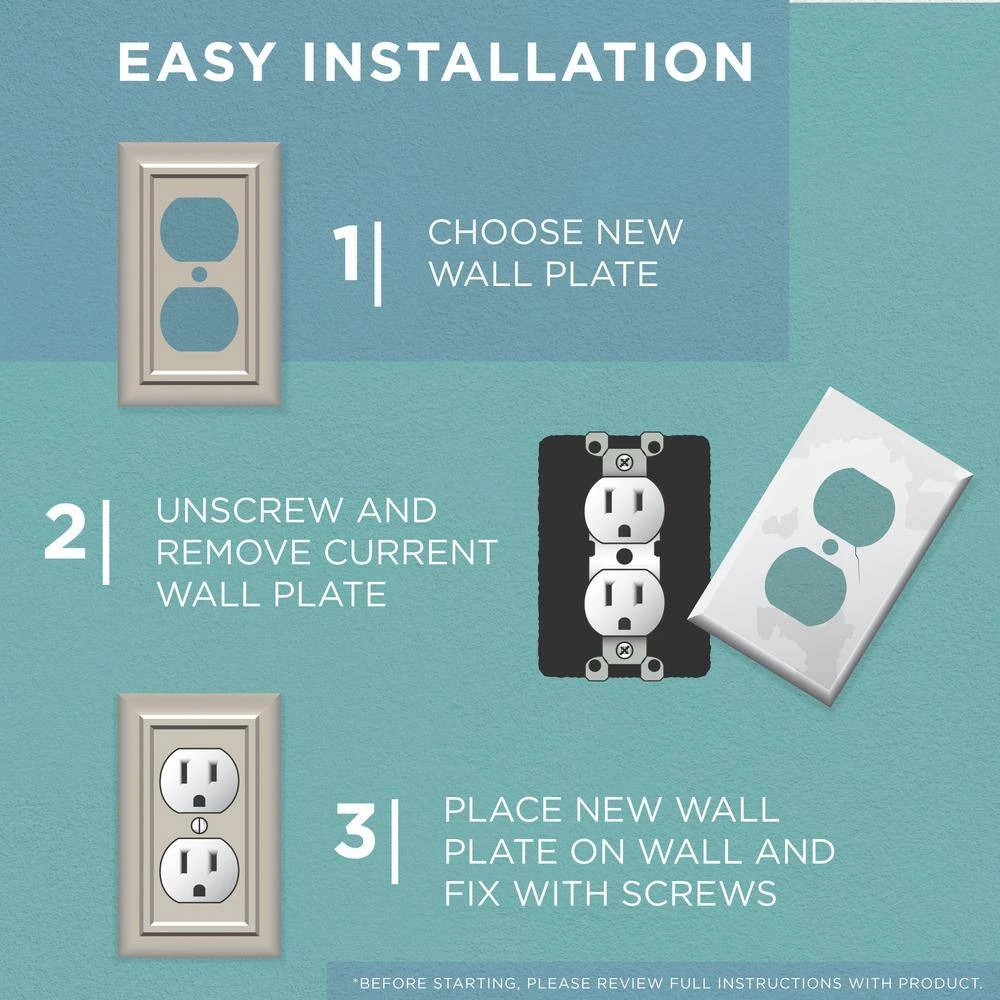 EASY INSTALLATION

1| CHOOSE NEW WALL PLATE

2| UNSCREW AND REMOVE CURRENT WALL PLATE

3| PLACE NEW WALL PLATE ON WALL AND FIX WITH SCREWS

*BEFORE STARTING, PLEASE REVIEW FULL INSTRUCTIONS WITH PRODUCT.