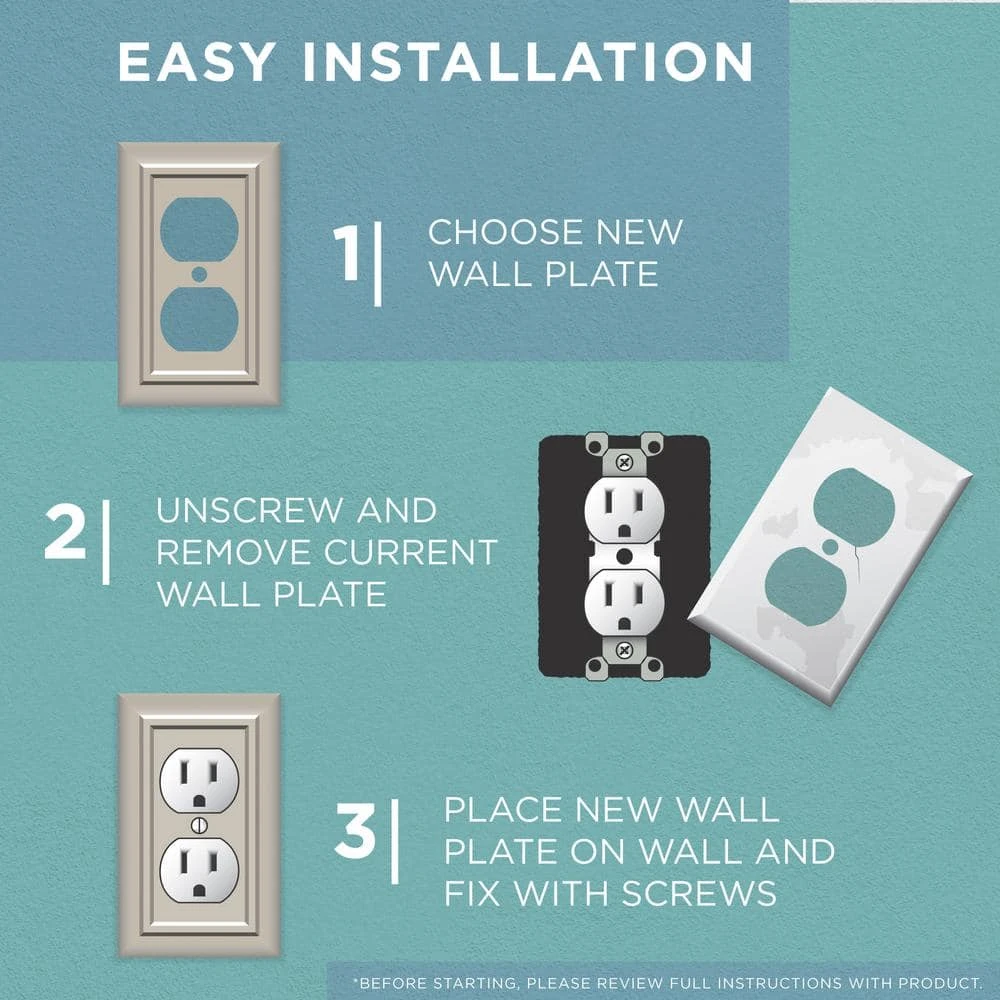 EASY INSTALLATION

1| CHOOSE NEW WALL PLATE

2| UNSCREW AND REMOVE CURRENT WALL PLATE

3| PLACE NEW WALL PLATE ON WALL AND FIX WITH SCREWS

*BEFORE STARTING, PLEASE REVIEW FULL INSTRUCTIONS WITH PRODUCT.